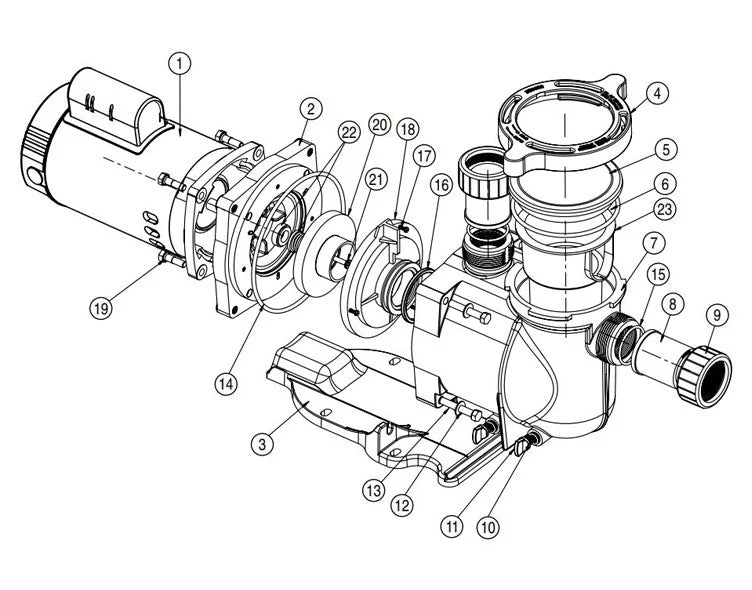 1
2
22
20
18
17
21
16
4
5
6
23
7
15
8
9
19
14
3
13
12
11
10