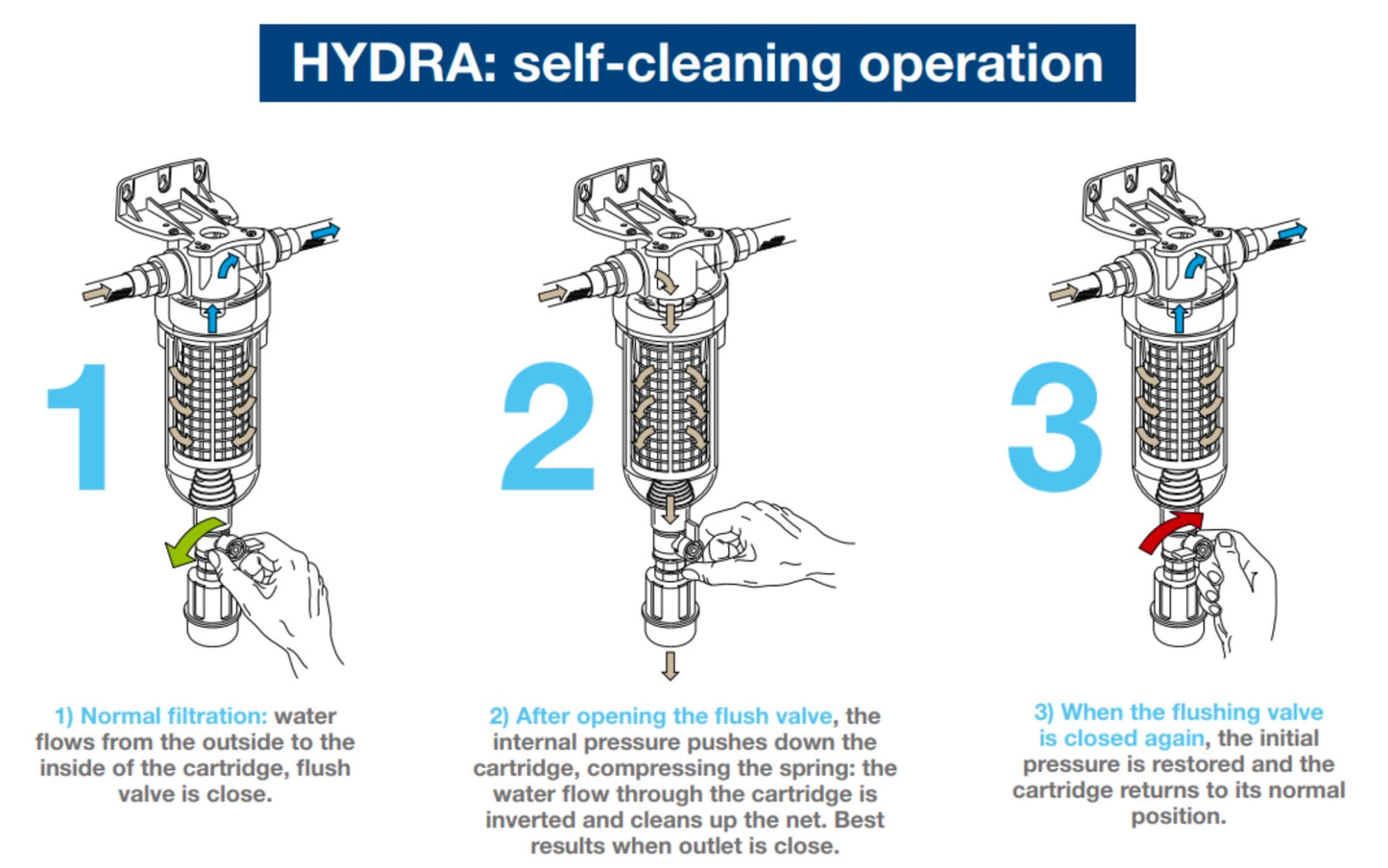 HYDRA: self-cleaning operation

1

2

3

1) Normal filtration: water flows from the outside to the inside of the cartridge, flush valve is close.

2) After opening the flush valve, the internal pressure pushes down the cartridge, compressing the spring: the water flow through the cartridge is inverted and cleans up the net. Best results when outlet is close.

3) When the flushing valve is closed again, the initial pressure is restored and the cartridge returns to its normal position.