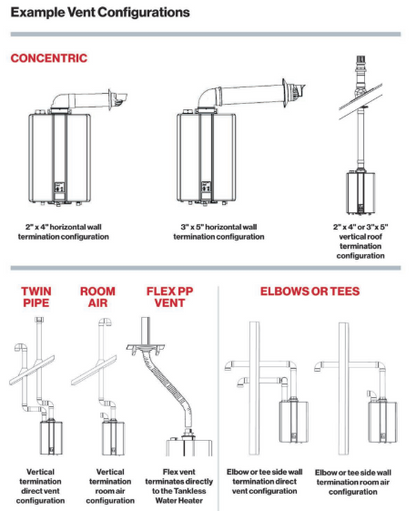 Example Vent Configurations

CONCENTRIC

2" x 4" horizontal wall termination configuration

3" x 5" horizontal wall termination configuration

2" x 4" or 3" x 5" vertical roof termination configuration

TWIN PIPE

ROOM AIR

FLEX PP VENT

ELBOWS OR TEES

Vertical termination direct vent configuration

Vertical termination room air configuration

Flex vent terminates directly to the Tankless Water Heater

Elbow or tee side wall termination direct vent configuration

Elbow or tee side wall termination room air configuration