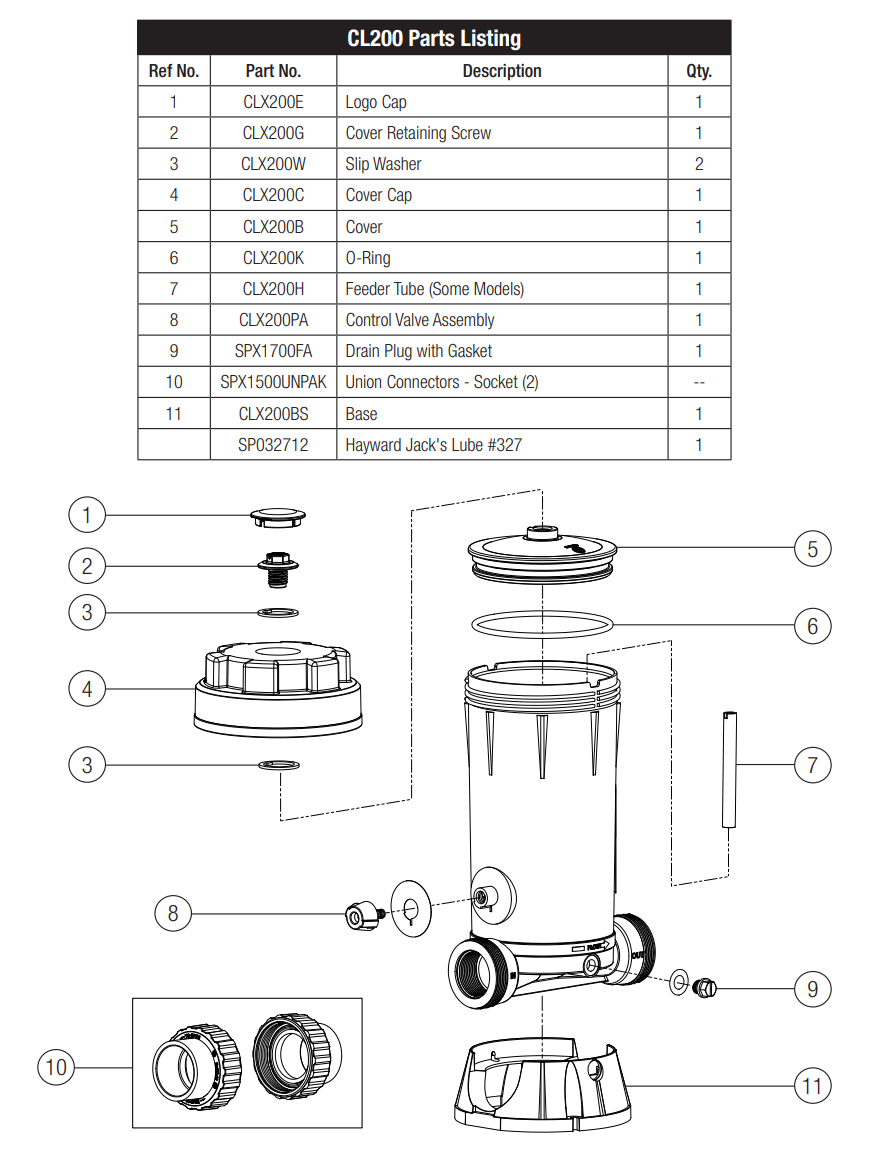 CL200 Parts Listing

| Ref No. | Part No. | Description | Qty. |
|---|---|---|---|
| 1 | CLX200E | Logo Cap | 1 |
| 2 | CLX200G | Cover Retaining Screw | 1 |
| 3 | CLX200W | Slip Washer | 2 |
| 4 | CLX200C | Cover Cap | 1 |
| 5 | CLX200B | Cover | 1 |
| 6 | CLX200K | O-Ring | 1 |
| 7 | CLX200H | Feeder Tube (Some Models) | 1 |
| 8 | CLX200PA | Control Valve Assembly | 1 |
| 9 | SPX1700FA | Drain Plug with Gasket | 1 |
| 10 | SPX1500UNPAK | Union Connectors - Socket (2) | -- |
| 11 | CLX200BS | Base | 1 |
|  | SP032712 | Hayward Jack's Lube #327 | 1 |

1
2
3
4
3
5
6
7
8
9
10
11